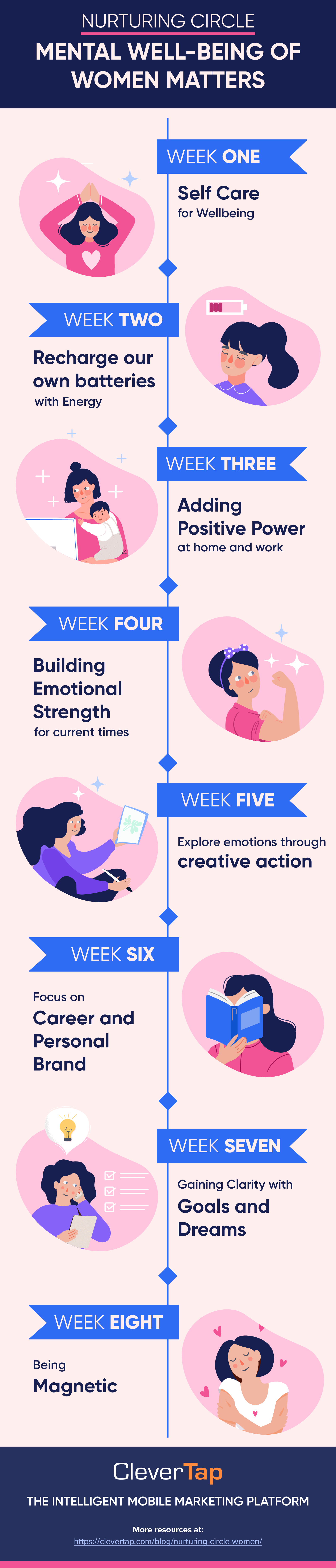 NURTURING CIRCLE

MENTAL WELL-BEING OF WOMEN MATTERS

WEEK ONE

Self Care
for Wellbeing

WEEK TWO

Recharge our own batteries
with Energy

WEEK THREE

Adding Positive Power
at home and work

WEEK FOUR

Building Emotional Strength
for current times

WEEK FIVE

Explore emotions through
creative action

WEEK SIX

Focus on
Career and Personal Brand

WEEK SEVEN

Gaining Clarity with
Goals and Dreams

WEEK EIGHT

Being
Magnetic

CleverTap

THE INTELLIGENT MOBILE MARKETING PLATFORM

More resources at:
https://clevertap.com/blog/nurturing-circle-women/