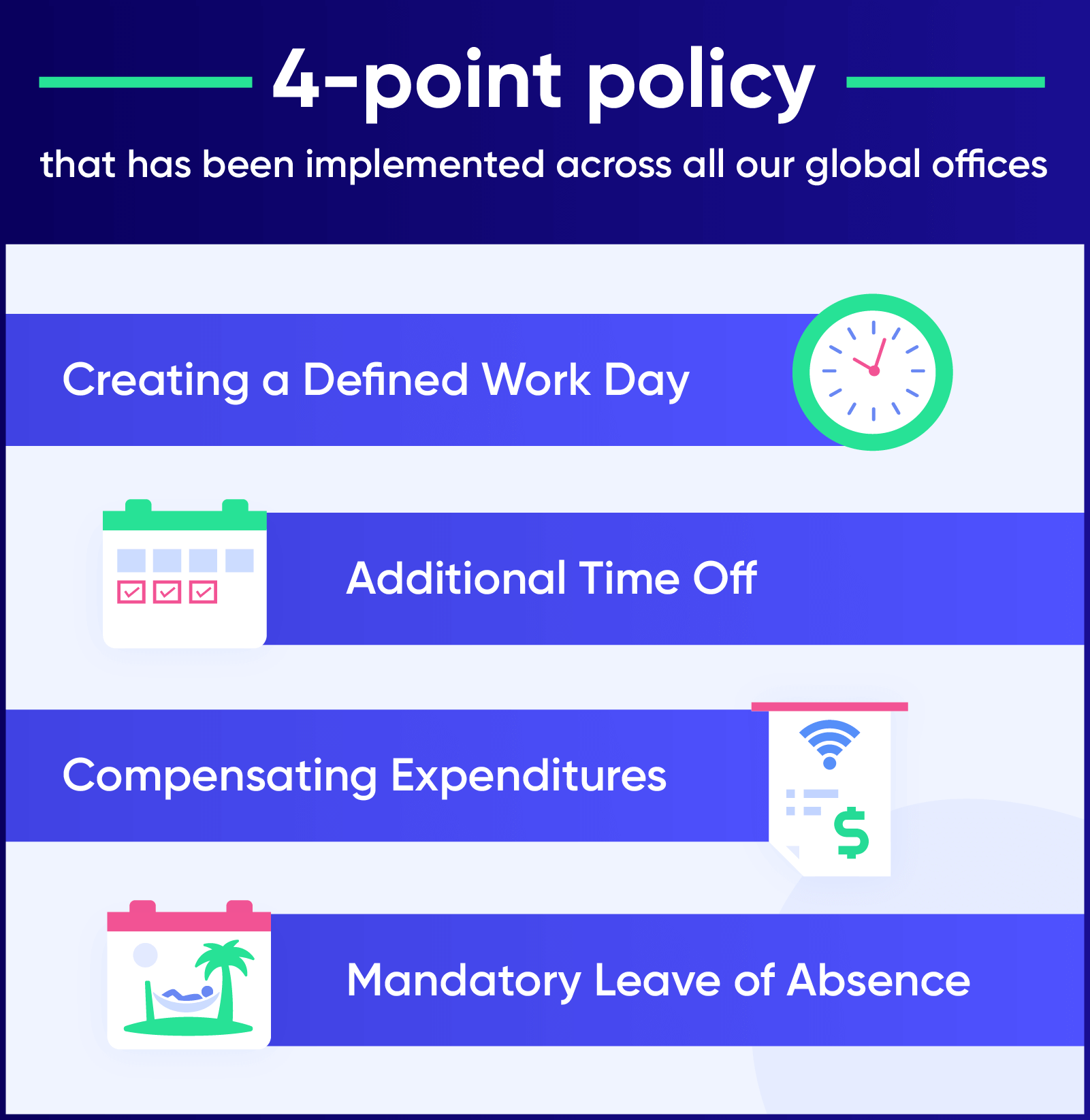 4-point policy

that has been implemented across all our global offices

Creating a Defined Work Day

Additional Time Off

Compensating Expenditures

$

Mandatory Leave of Absence