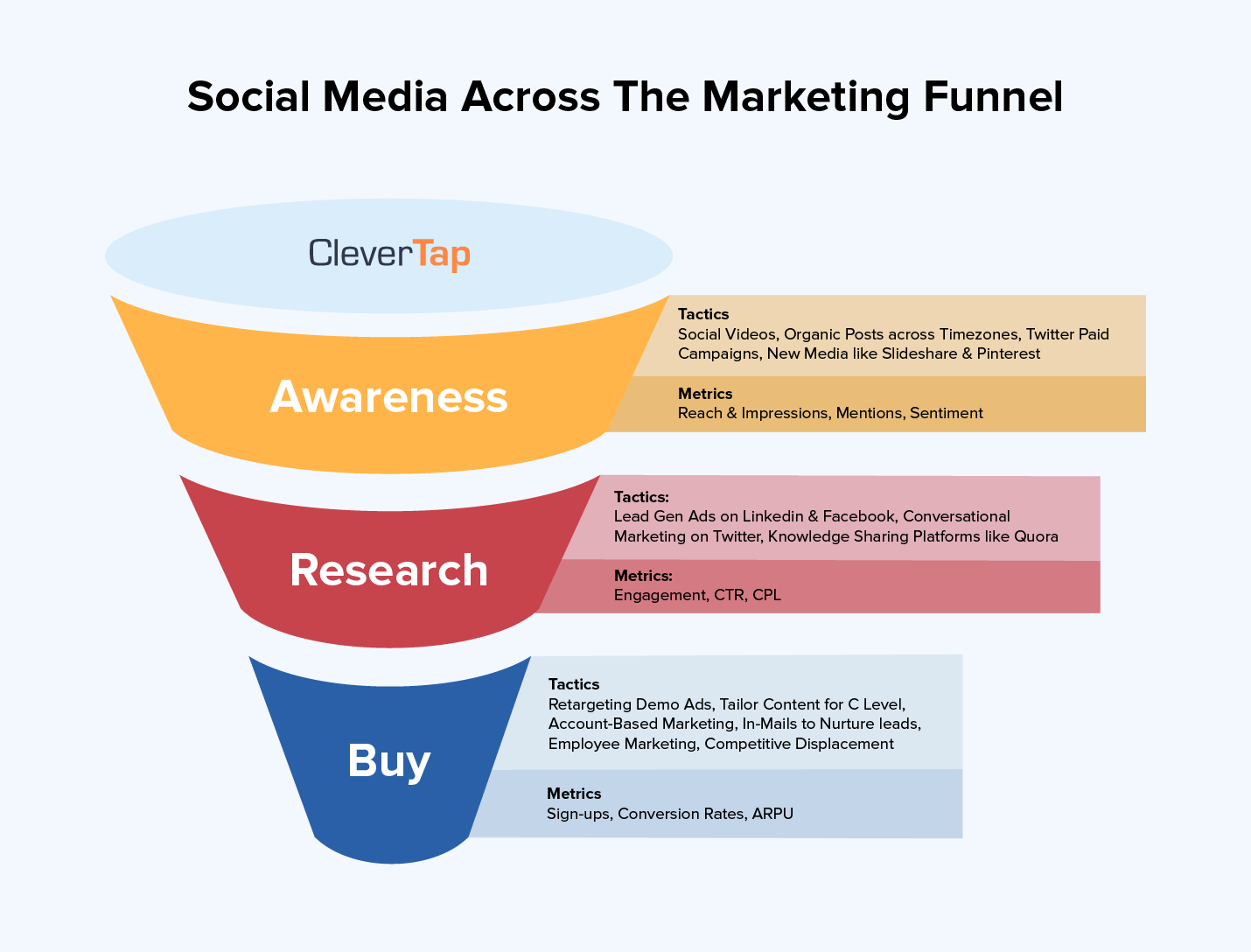 Social Media Across The Marketing Funnel

CleverTap

Awareness

Tactics
Social Videos, Organic Posts across Timezones, Twitter Paid Campaigns, New Media like Slideshare & Pinterest

Metrics
Reach & Impressions, Mentions, Sentiment

Research

Tactics:
Lead Gen Ads on Linkedin & Facebook, Conversational Marketing on Twitter, Knowledge Sharing Platforms like Quora

Metrics:
Engagement, CTR, CPL

Buy

Tactics
Retargeting Demo Ads, Tailor Content for C Level, Account-Based Marketing, In-Mails to Nurture leads, Employee Marketing, Competitive Displacement

Metrics
Sign-ups, Conversion Rates, ARPU