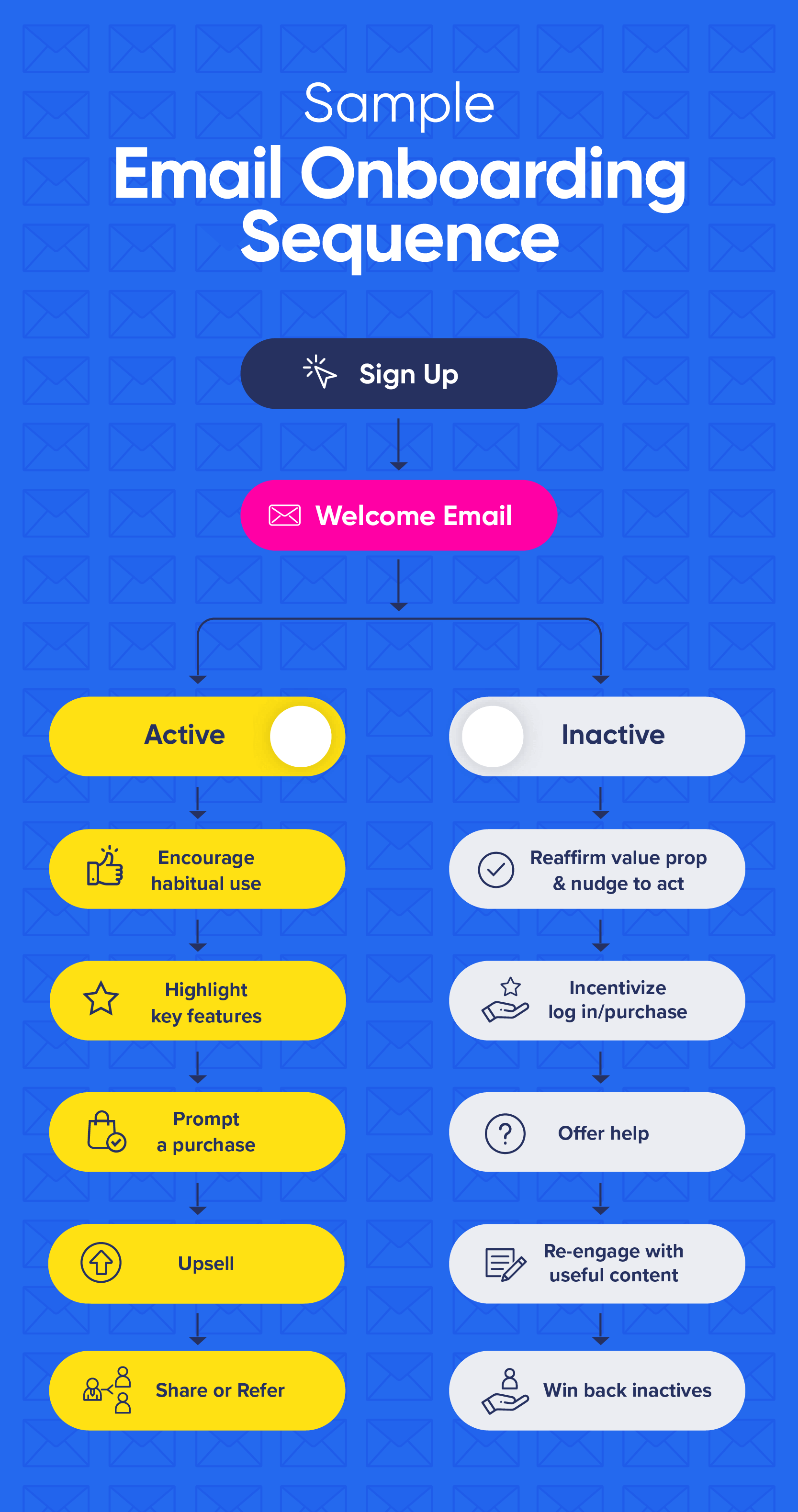 Sample
Email Onboarding Sequence

Sign Up

Welcome Email

Active

Encourage habitual use

Highlight key features

Prompt a purchase

Upsell

Share or Refer

Inactive

Reaffirm value prop & nudge to act

Incentivize log in/purchase

Offer help

Re-engage with useful content

Win back inactives